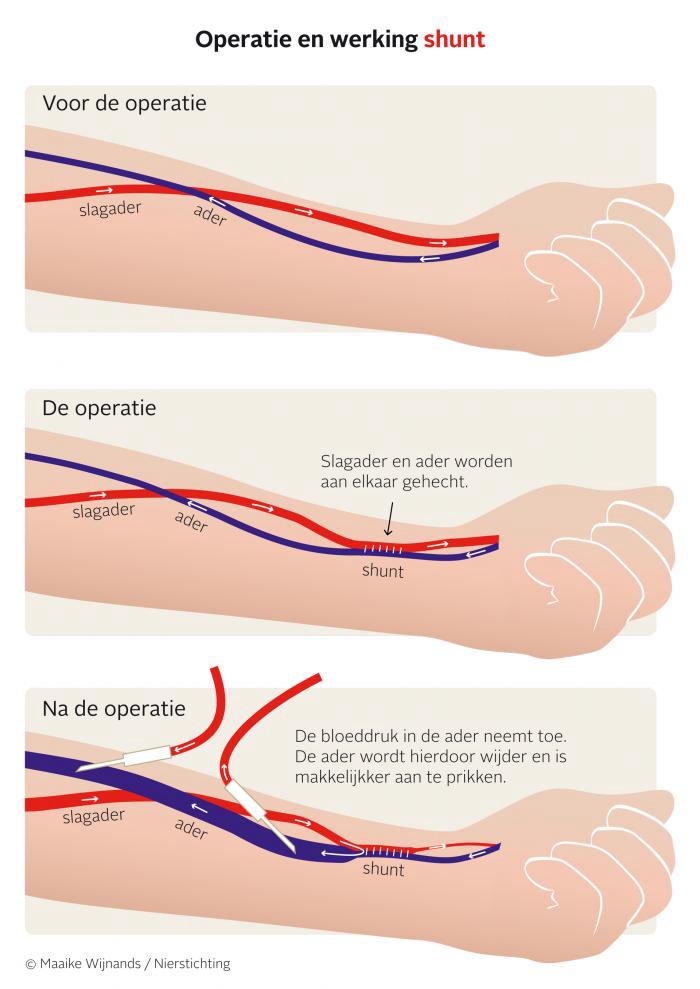 Operatie en werking shunt

Voor de operatie

slagader
ader

De operatie

Slagader en ader worden aan elkaar gehecht.

slagader
ader
shunt

Na de operatie

De bloeddruk in de ader neemt toe. De ader wordt hierdoor wijder en is makkelijkker aan te prikken.

slagader
ader
shunt

© Maaike Wijnands / Nierstichting